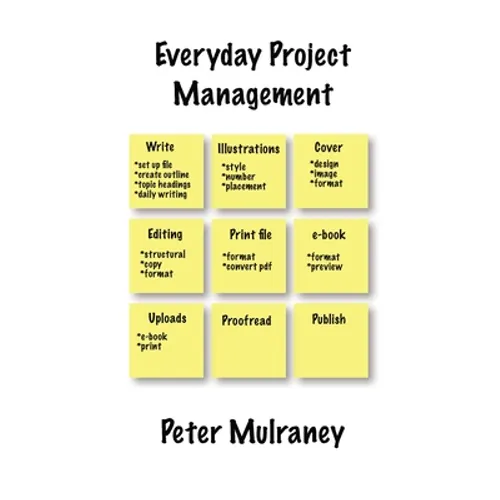 Everyday Project Management

Write
*set up file
*create outline
*topic headings
*daily writing

Illustrations
*style
*number
*placement

Cover
*design
*image
*format

Editing
*structural
*copy
*format

Print file
*format
*convert pdf

e-book
*format
*preview

Uploads
*e-book
*print

Proofread

Publish

Peter Mulraney